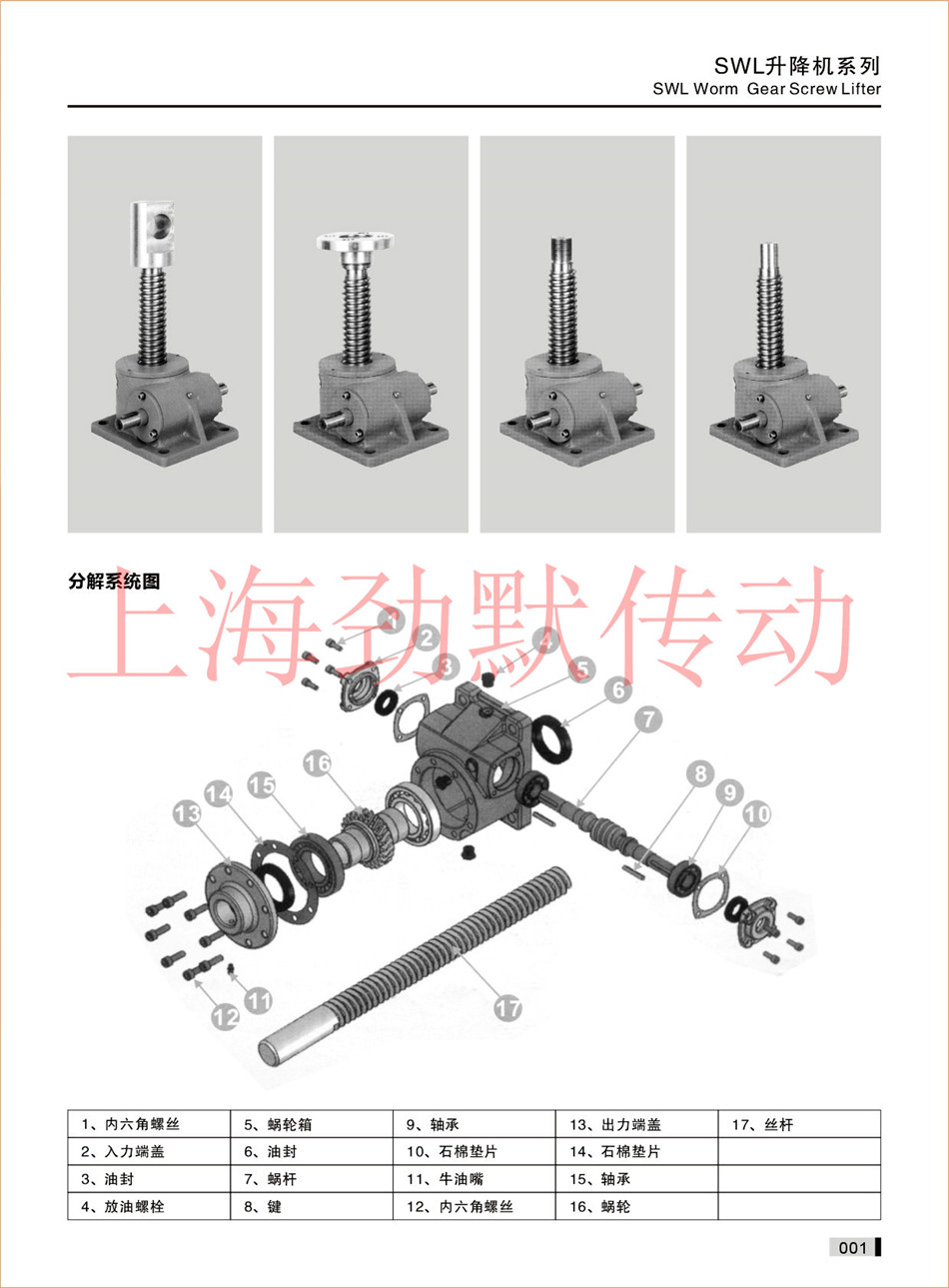 SWL升降机系列
SWL Worm Gear Screw Lifter

分解系统图

上海劲默传动

1 2 3 4 5 6 7 8 9 10 11 12 13 14 15 16 17

| 1、内六角螺丝 | 5、蜗轮箱 | 9、轴承 | 13、出力端盖 | 17、丝杆 |
|---|---|---|---|---|
| 2、入力端盖 | 6、油封 | 10、石棉垫片 | 14、石棉垫片 | |
| 3、油封 | 7、蜗杆 | 11、牛油嘴 | 15、轴承 | |
| 4、放油螺栓 | 8、键 | 12、内六角螺丝 | 16、蜗轮 | |

001